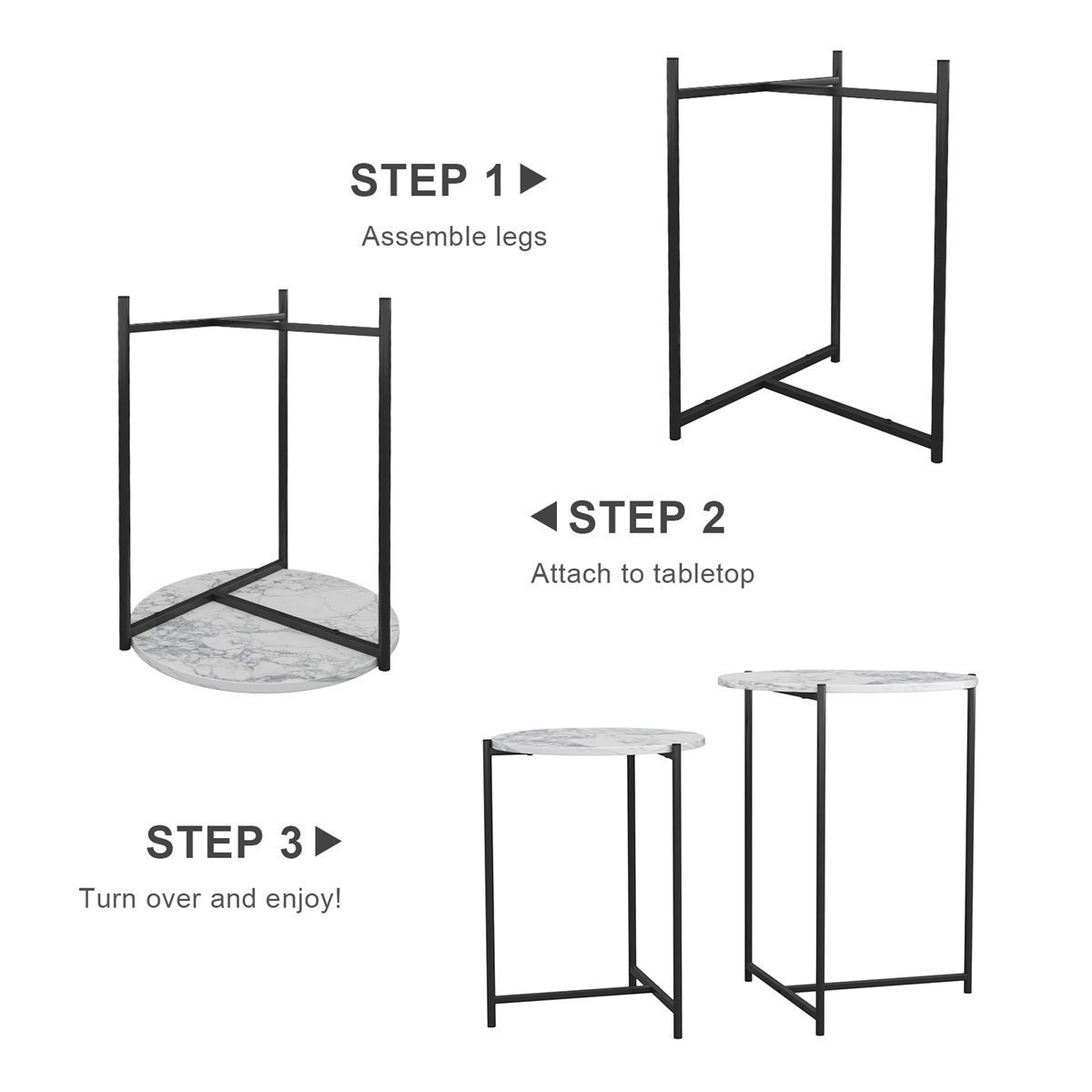 STEP 1 ▶
Assemble legs

◀ STEP 2
Attach to tabletop

STEP 3 ▶
Turn over and enjoy!